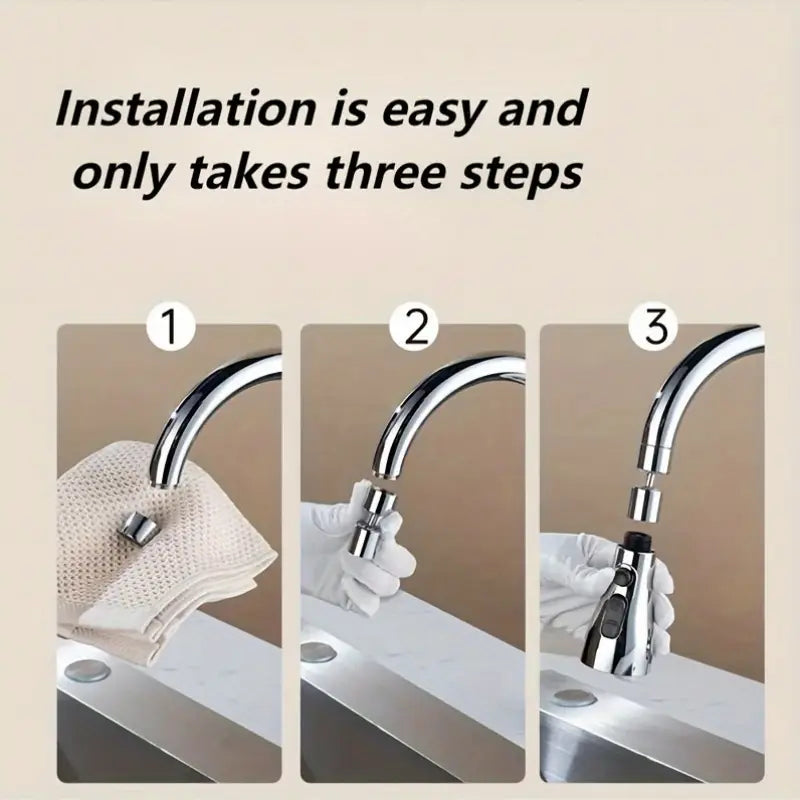 Installation is easy and only takes three steps

1

2

3